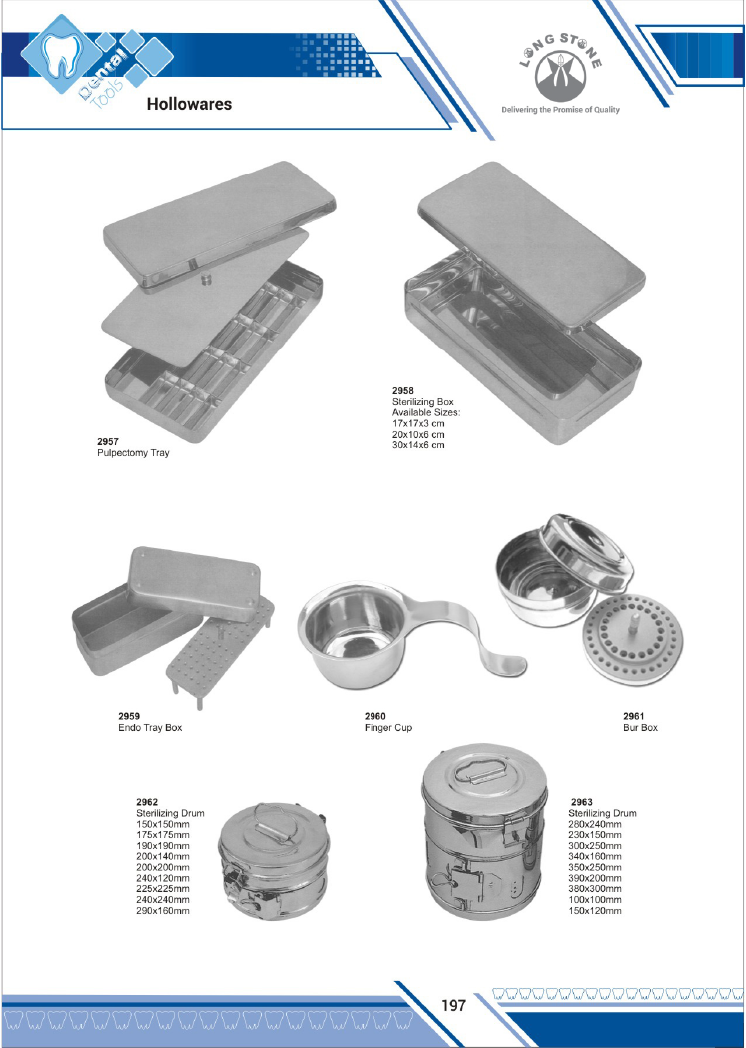 Dental Tools

Hollowares

LONG STONE

Delivering the Promise of Quality

2957
Pulpectomy Tray

2958
Sterilizing Box
Available Sizes:
17x17x3 cm
20x10x6 cm
30x14x6 cm

2959
Endo Tray Box

2960
Finger Cup

2961
Bur Box

2962
Sterilizing Drum
150x150mm
175x175mm
190x190mm
200x140mm
200x200mm
240x120mm
225x225mm
240x240mm
290x160mm

2963
Sterilizing Drum
280x240mm
230x150mm
300x250mm
340x160mm
350x250mm
390x200mm
380x300mm
100x100mm
150x120mm

197